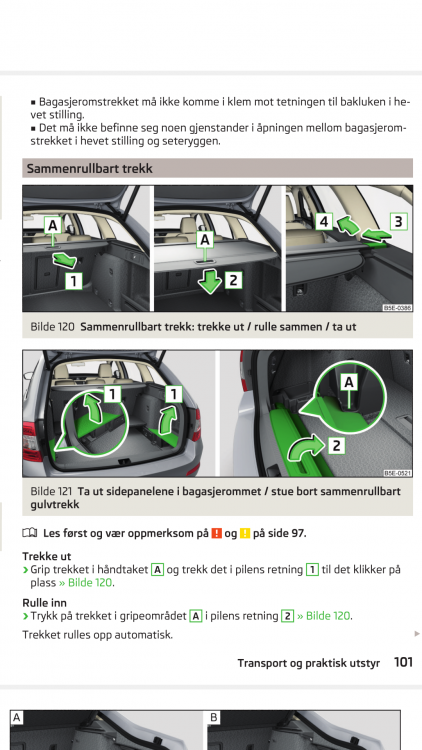 ■ Bagasjeromstrekket må ikke komme i klem mot tetningen til bakluken i hevet stilling.
■ Det må ikke befinne seg noen gjenstander i åpningen mellom bagasjeromstrekket i hevet stilling og seteryggen.

Sammenrullbart trekk

A
1
A
2
4
3
B5E-0386

Bilde 120 Sammenrullbart trekk: trekke ut / rulle sammen / ta ut

1
1
A
2
B5E-0521

Bilde 121 Ta ut sidepanelene i bagasjerommet / stue bort sammenrullbart gulvtrekk

Les først og vær oppmerksom på ! og ! på side 97.

Trekke ut
› Grip trekket i håndtaket A og trekk det i pilens retning 1 til det klikker på plass » Bilde 120.

Rulle inn
› Trykk på trekket i gripeområdet A i pilens retning 2 » Bilde 120.

Trekket rulles opp automatisk.

Transport og praktisk utstyr 101

A
B