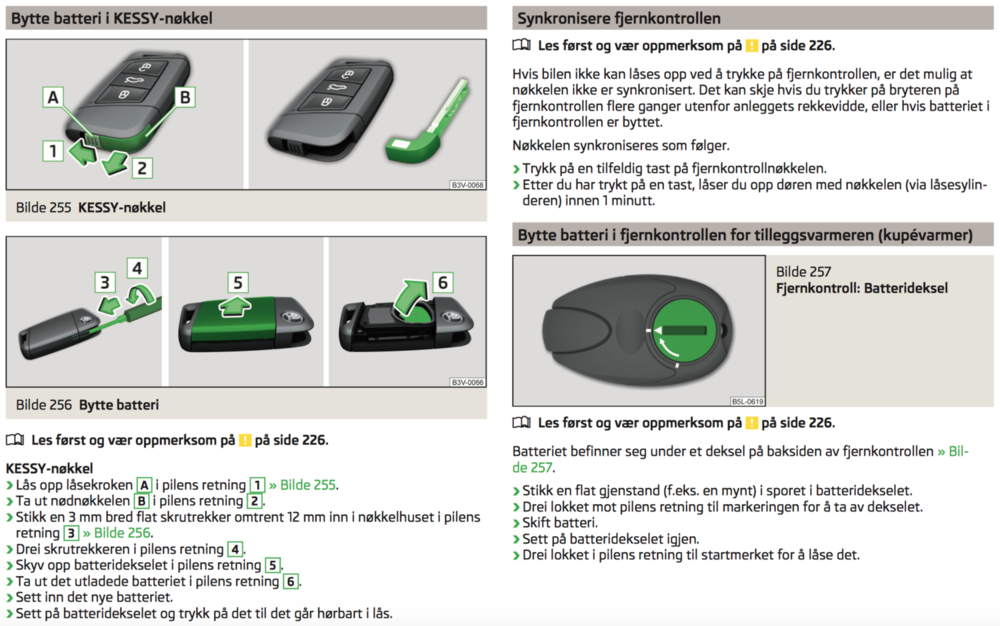 Bytte batteri i KESSY-nøkkel

A
B
1
2
B3V-0068

Bilde 255 KESSY-nøkkel

3
4
5
6
B3V-0066

Bilde 256 Bytte batteri

Les først og vær oppmerksom på ! på side 226.

KESSY-nøkkel
› Lås opp låsekroken A i pilens retning 1 » Bilde 255.
› Ta ut nødnøkkelen B i pilens retning 2.
› Stikk en 3 mm bred flat skrutrekker omtrent 12 mm inn i nøkkelhuset i pilens retning 3 » Bilde 256.
› Drei skrutrekkeren i pilens retning 4.
› Skyv opp batteridekselet i pilens retning 5.
› Ta ut det utladede batteriet i pilens retning 6.
› Sett inn det nye batteriet.
› Sett på batteridekselet og trykk på det til det går hørbart i lås.

Synkronisere fjernkontrollen

Les først og vær oppmerksom på ! på side 226.

Hvis bilen ikke kan låses opp ved å trykke på fjernkontrollen, er det mulig at nøkkelen ikke er synkronisert. Det kan skje hvis du trykker på bryteren på fjernkontrollen flere ganger utenfor anleggets rekkevidde, eller hvis batteriet i fjernkontrollen er byttet.

Nøkkelen synkroniseres som følger.
› Trykk på en tilfeldig tast på fjernkontrollnøkkelen.
› Etter du har trykt på en tast, låser du opp døren med nøkkelen (via låsesylinderen) innen 1 minutt.

Bytte batteri i fjernkontrollen for tilleggsvarmeren (kupévarmer)

B5L-0619

Bilde 257
Fjernkontroll: Batterideksel

Les først og vær oppmerksom på ! på side 226.

Batteriet befinner seg under et deksel på baksiden av fjernkontrollen » Bilde 257.

› Stikk en flat gjenstand (f.eks. en mynt) i sporet i batteridekselet.
› Drei lokket mot pilens retning til markeringen for å ta av dekselet.
› Skift batteri.
› Sett på batteridekselet igjen.
› Drei lokket i pilens retning til startmerket for å låse det.